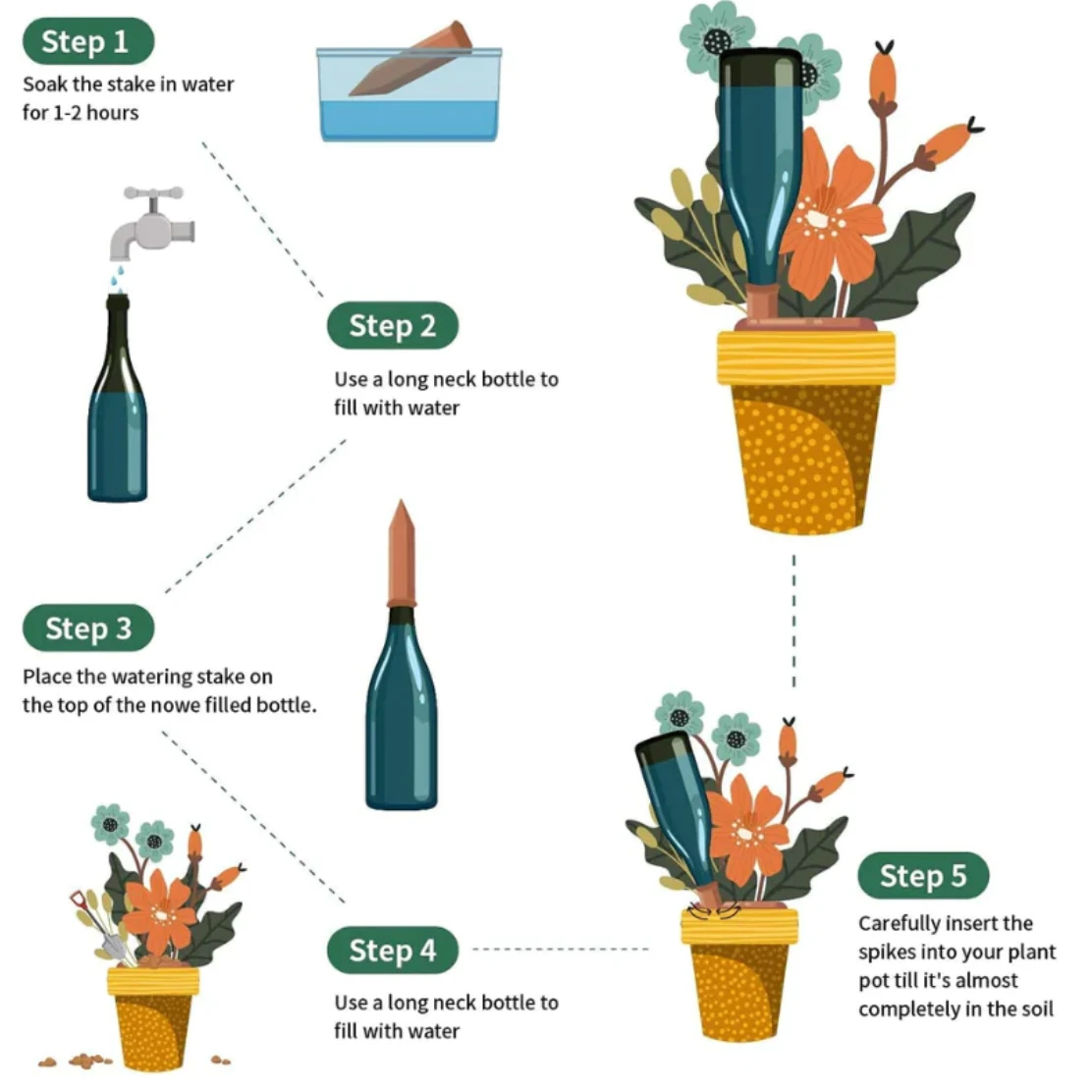 Step 1
Soak the stake in water for 1-2 hours

Step 2
Use a long neck bottle to fill with water

Step 3
Place the watering stake on the top of the nowe filled bottle.

Step 4
Use a long neck bottle to fill with water

Step 5
Carefully insert the spikes into your plant pot till it's almost completely in the soil